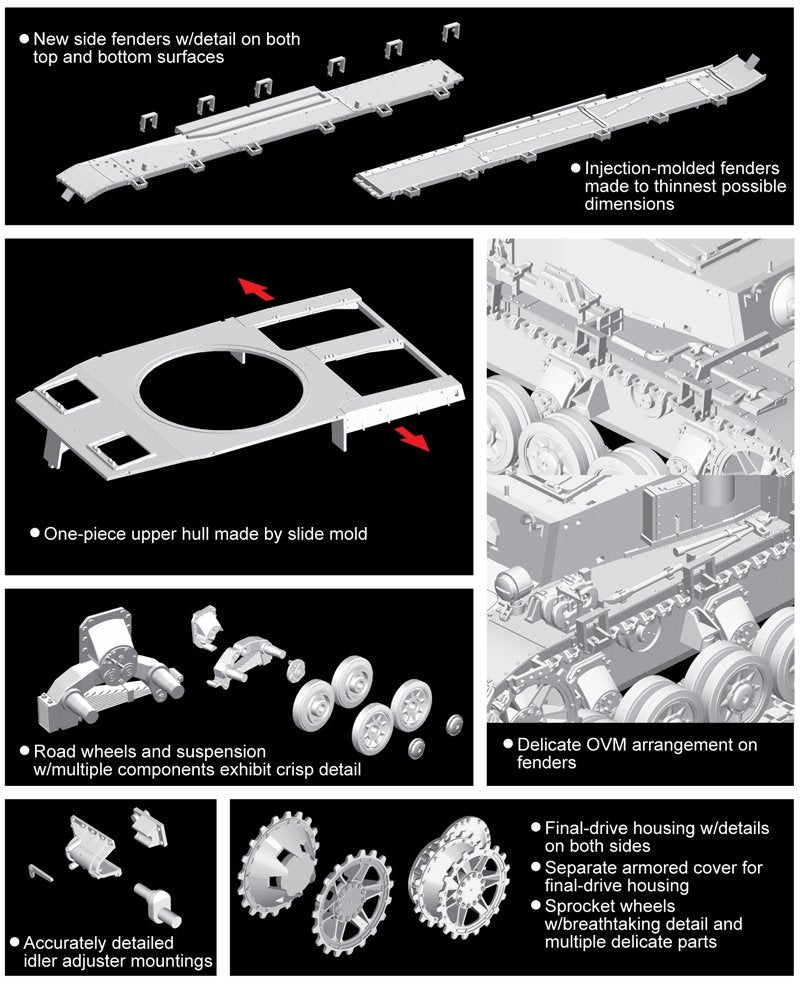 • New side fenders w/detail on both top and bottom surfaces

• Injection-molded fenders made to thinnest possible dimensions

• One-piece upper hull made by slide mold

• Road wheels and suspension w/multiple components exhibit crisp detail

• Delicate OVM arrangement on fenders

• Accurately detailed idler adjuster mountings

• Final-drive housing w/details on both sides
• Separate armored cover for final-drive housing
• Sprocket wheels w/breathtaking detail and multiple delicate parts